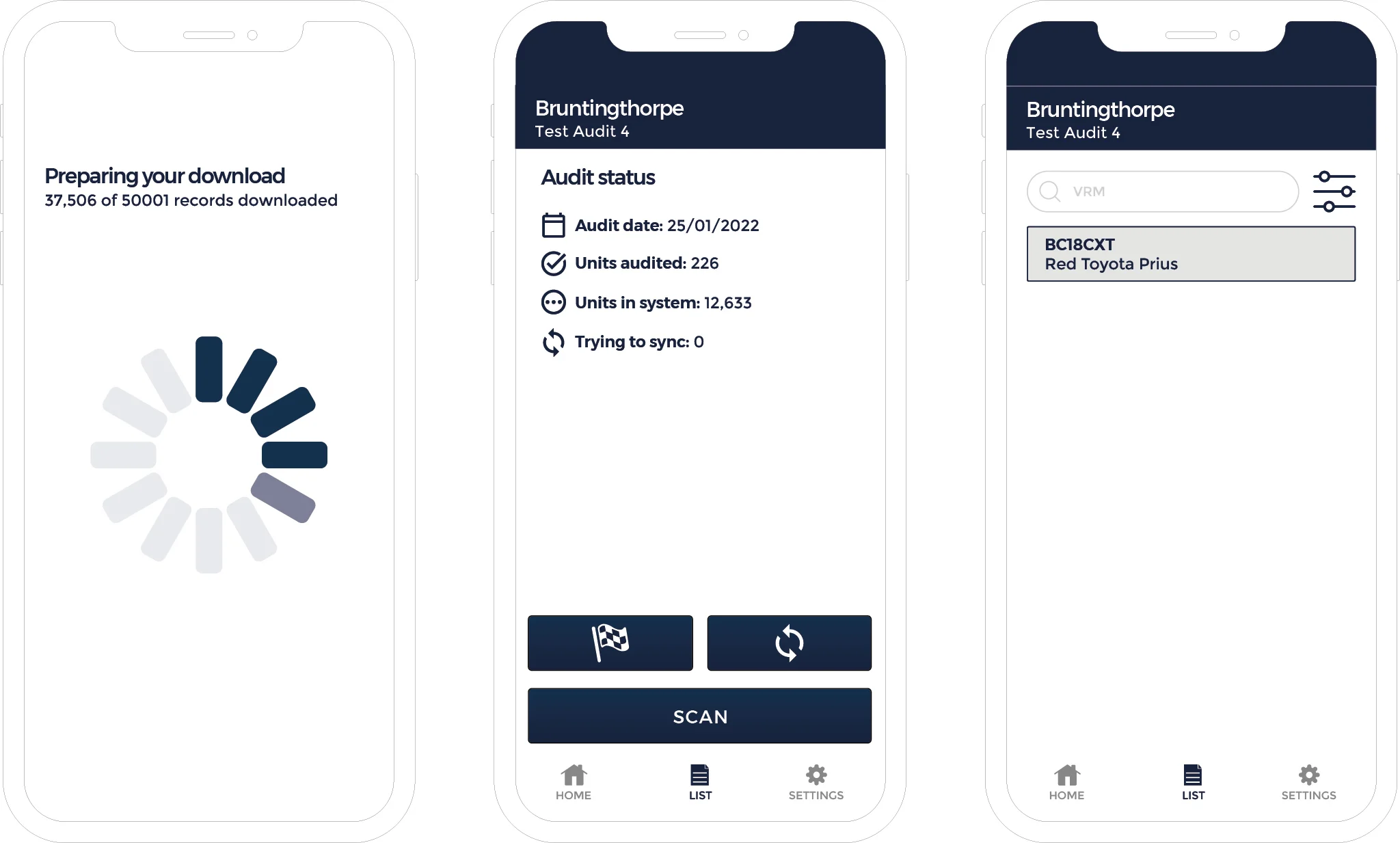 Preparing your download
37,506 of 50001 records downloaded

Bruntingthorpe
Test Audit 4

Audit status

Audit date: 25/01/2022
Units audited: 226
Units in system: 12,633
Trying to sync: 0

SCAN

HOME
LIST
SETTINGS

Bruntingthorpe
Test Audit 4

VRM

BC18CXT
Red Toyota Prius

HOME
LIST
SETTINGS